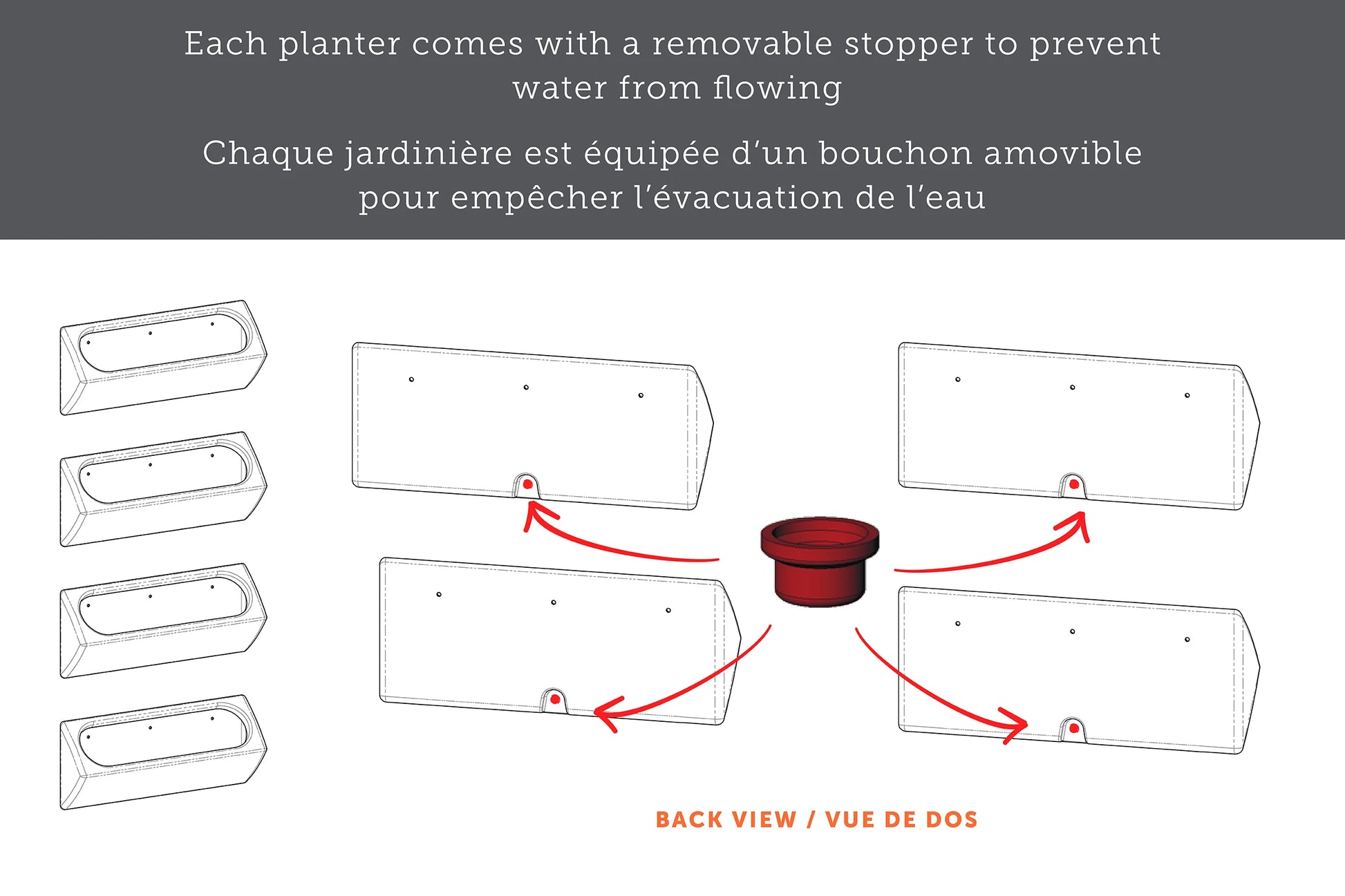 Each planter comes with a removable stopper to prevent water from flowing

Chaque jardinière est équipée d'un bouchon amovible pour empêcher l'évacuation de l'eau

BACK VIEW / VUE DE DOS