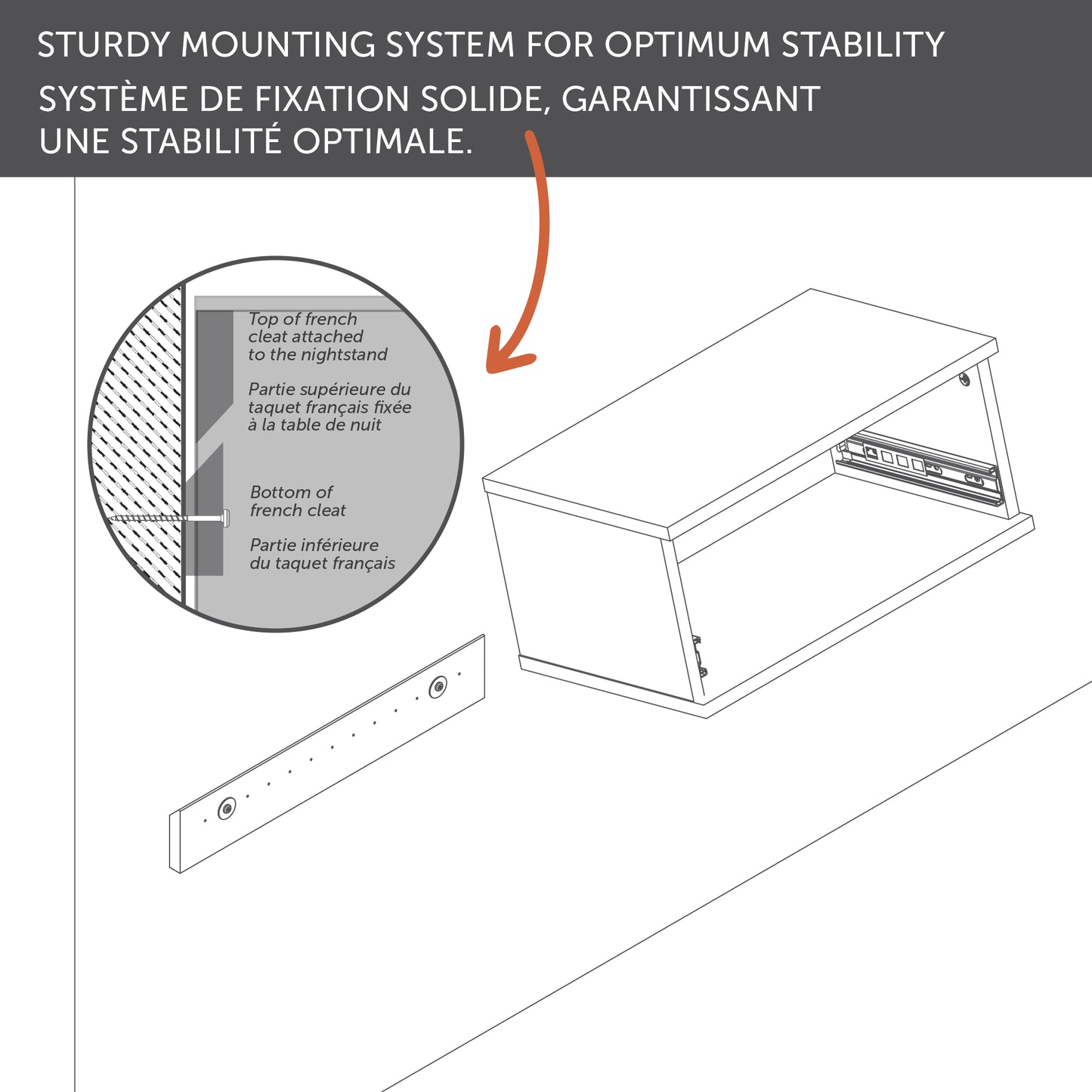 STURDY MOUNTING SYSTEM FOR OPTIMUM STABILITY

SYSTÈME DE FIXATION SOLIDE, GARANTISSANT UNE STABILITÉ OPTIMALE.

Top of french cleat attached to the nightstand

Partie supérieure du taquet français fixée à la table de nuit

Bottom of french cleat

Partie inférieure du taquet français